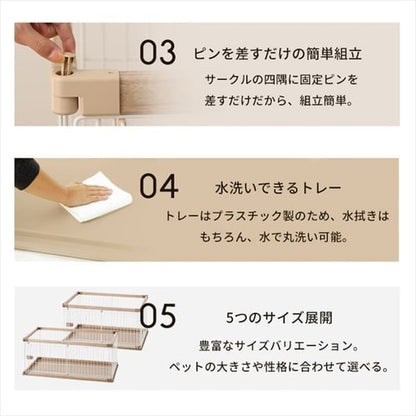 03

ピンを差すだけの簡単組立

サークルの四隅に固定ピンを差すだけだから、組立簡単。

04

水洗いできるトレー

トレーはプラスチック製のため、水拭きはもちろん、水で丸洗い可能。

05

5つのサイズ展開

豊富なサイズバリエーション。ペットの大きさや性格に合わせて選べる。